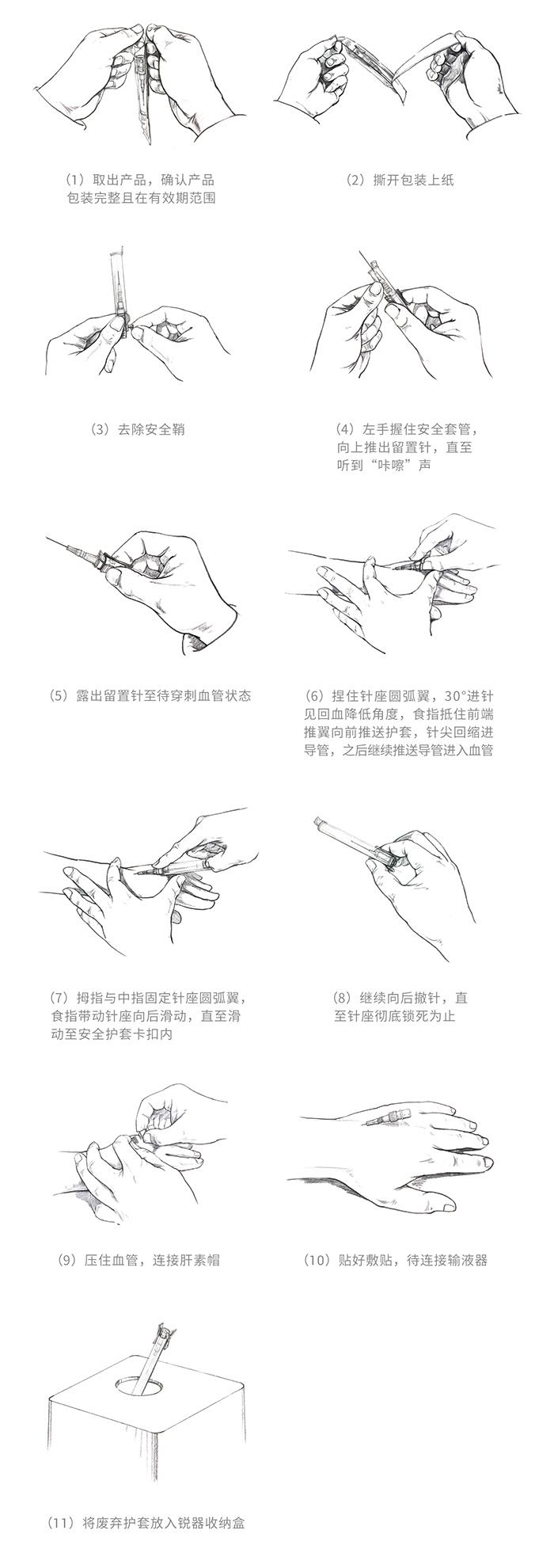 （1）取出产品，确认产品包装完整且在有效期范围

（2）撕开包装上纸

（3）去除安全鞘

（4）左手握住安全套管，向上推出留置针，直至听到“咔嚓”声

（5）露出留置针至待穿刺血管状态

（6）捏住针座圆弧翼，30°进针见回血降低角度，食指抵住前端推翼向前推送护套，针尖回缩进导管，之后继续推送导管进入血管

（7）拇指与中指固定针座圆弧翼，食指带动针座向后滑动，直至滑动至安全护套卡扣内

（8）继续向后撤针，直至针座彻底锁死为止

（9）压住血管，连接肝素帽

（10）贴好敷贴，待连接输液器

（11）将废弃护套放入锐器收纳盒